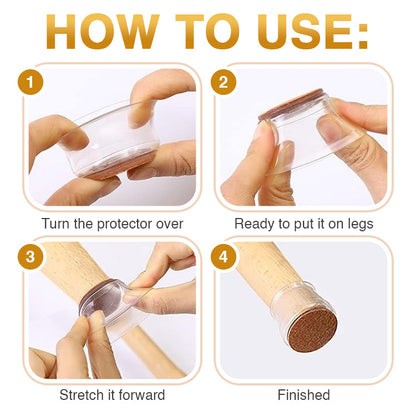 HOW TO USE:

1

Turn the protector over

2

Ready to put it on legs

3

Stretch it forward

4

Finished