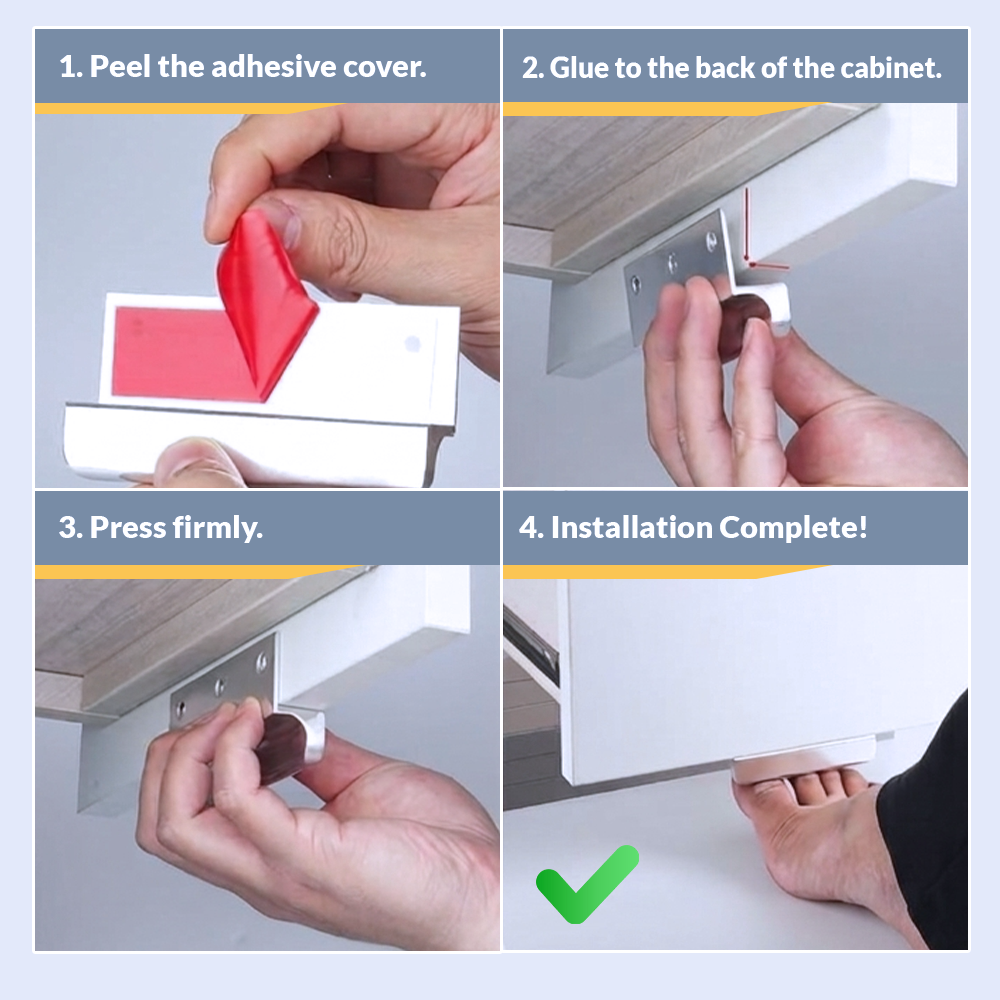 1. Peel the adhesive cover.

2. Glue to the back of the cabinet.

3. Press firmly.

4. Installation Complete!